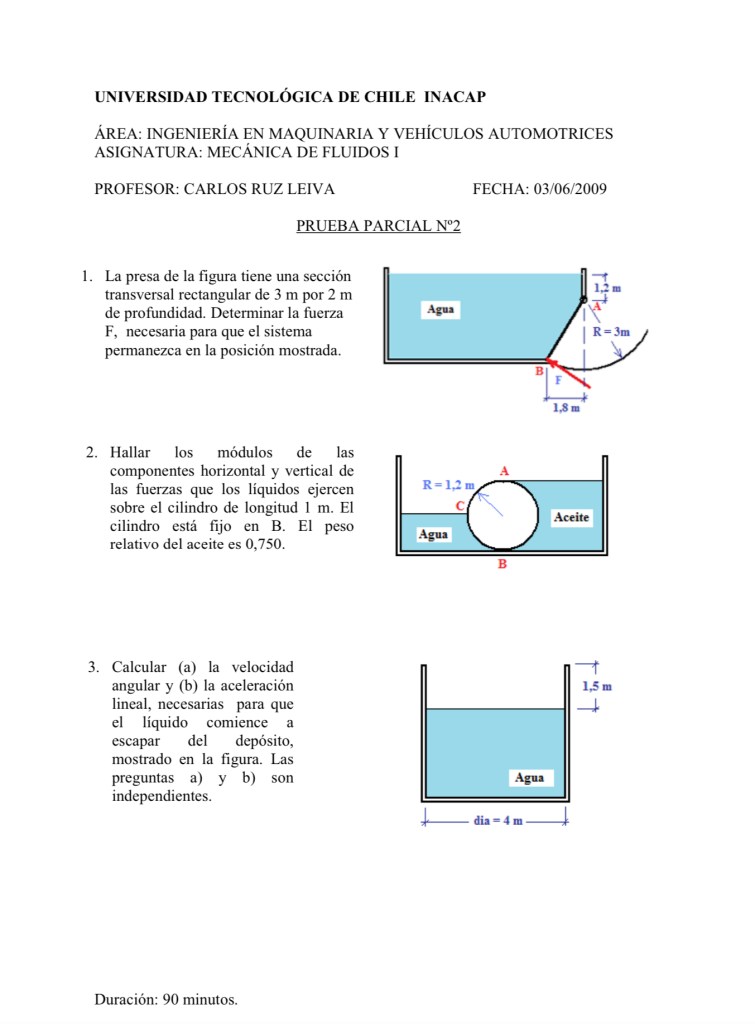 UNIVERSIDAD TECNOLÓGICA DE CHILE INACAP

ÁREA: INGENIERÍA EN MAQUINARIA Y VEHÍCULOS AUTOMOTRICES
ASIGNATURA: MECÁNICA DE FLUIDOS I

PROFESOR: CARLOS RUZ LEIVA FECHA: 03/06/2009

PRUEBA PARCIAL Nº2

1. La presa de la figura tiene una sección transversal rectangular de 3 m por 2 m de profundidad. Determinar la fuerza F, necesaria para que el sistema permanezca en la posición mostrada.

Agua
1,2 m
A
R = 3m
B
F
1,8 m

2. Hallar los módulos de las componentes horizontal y vertical de las fuerzas que los líquidos ejercen sobre el cilindro de longitud 1 m. El cilindro está fijo en B. El peso relativo del aceite es 0,750.

R = 1,2 m
A
C
Aceite
Agua
B

3. Calcular (a) la velocidad angular y (b) la aceleración lineal, necesarias para que el líquido comience a escapar del depósito, mostrado en la figura. Las preguntas a) y b) son independientes.

1,5 m
Agua
dia = 4 m

Duración: 90 minutos.